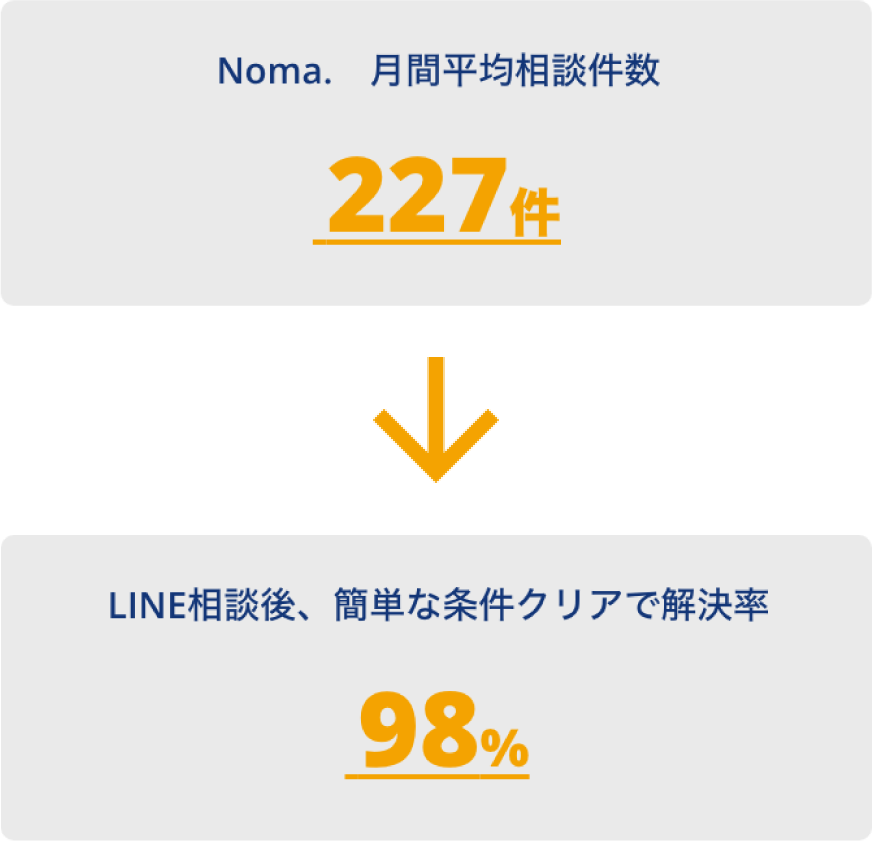 Noma.　月間平均相談件数

227件

LINE相談後、簡単な条件クリアで解決率

98%